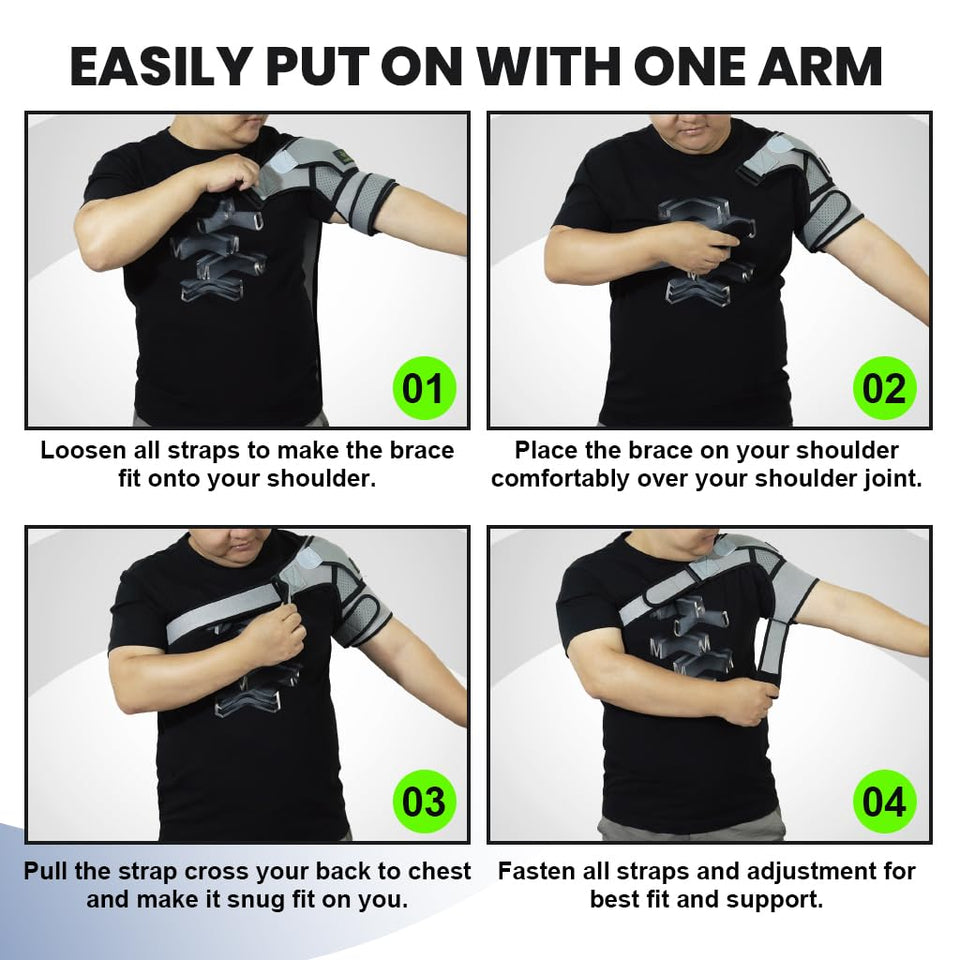 EASILY PUT ON WITH ONE ARM

01

Loosen all straps to make the brace fit onto your shoulder.

02

Place the brace on your shoulder comfortably over your shoulder joint.

03

Pull the strap cross your back to chest and make it snug fit on you.

04

Fasten all straps and adjustment for best fit and support.